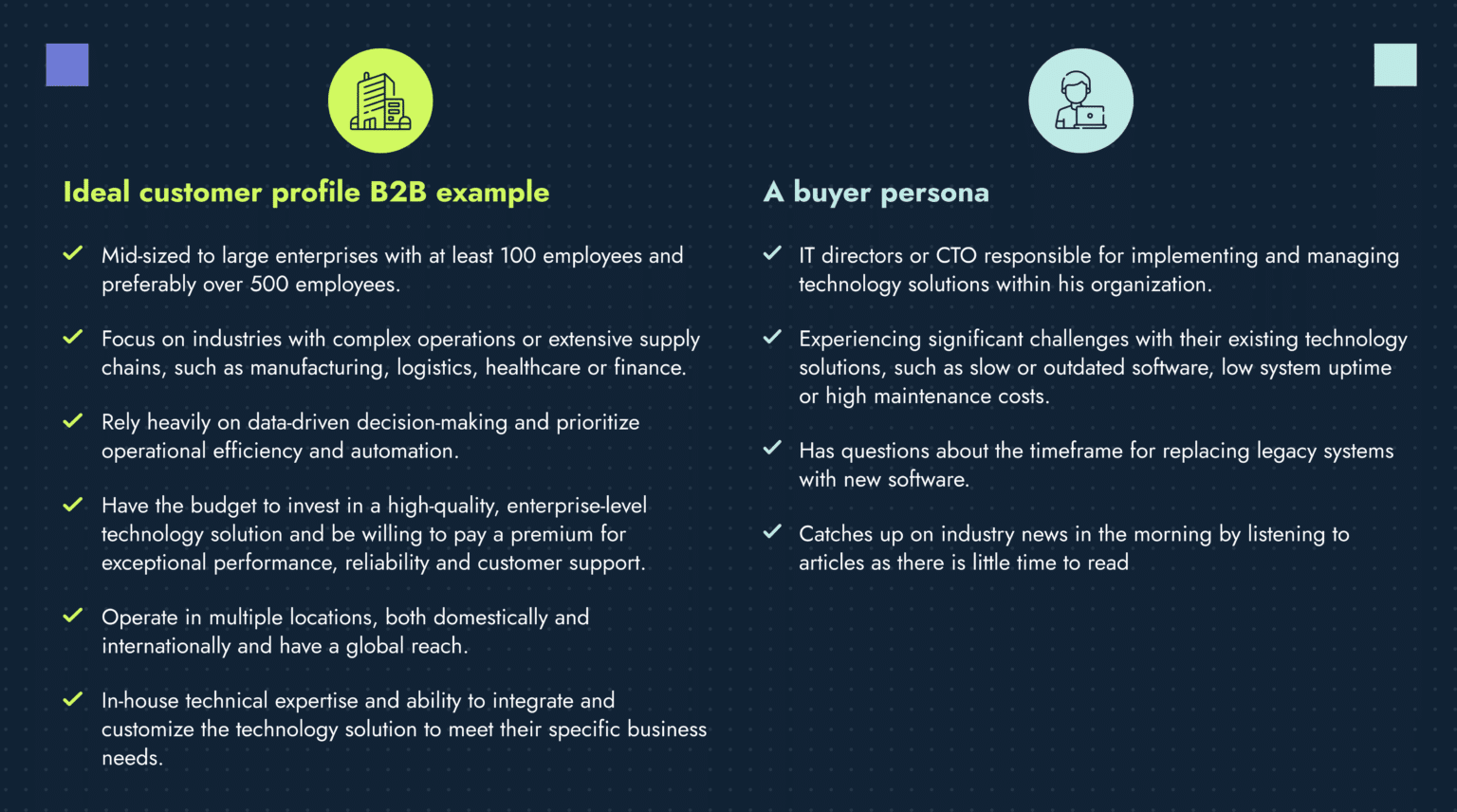 Ideal customer profile B2B example

Mid-sized to large enterprises with at least 100 employees and preferably over 500 employees.

Focus on industries with complex operations or extensive supply chains, such as manufacturing, logistics, healthcare or finance.

Rely heavily on data-driven decision-making and prioritize operational efficiency and automation.

Have the budget to invest in a high-quality, enterprise-level technology solution and be willing to pay a premium for exceptional performance, reliability and customer support.

Operate in multiple locations, both domestically and internationally and have a global reach.

In-house technical expertise and ability to integrate and customize the technology solution to meet their specific business needs.

A buyer persona

IT directors or CTO responsible for implementing and managing technology solutions within his organization.

Experiencing significant challenges with their existing technology solutions, such as slow or outdated software, low system uptime or high maintenance costs.

Has questions about the timeframe for replacing legacy systems with new software.

Catches up on industry news in the morning by listening to articles as there is little time to read